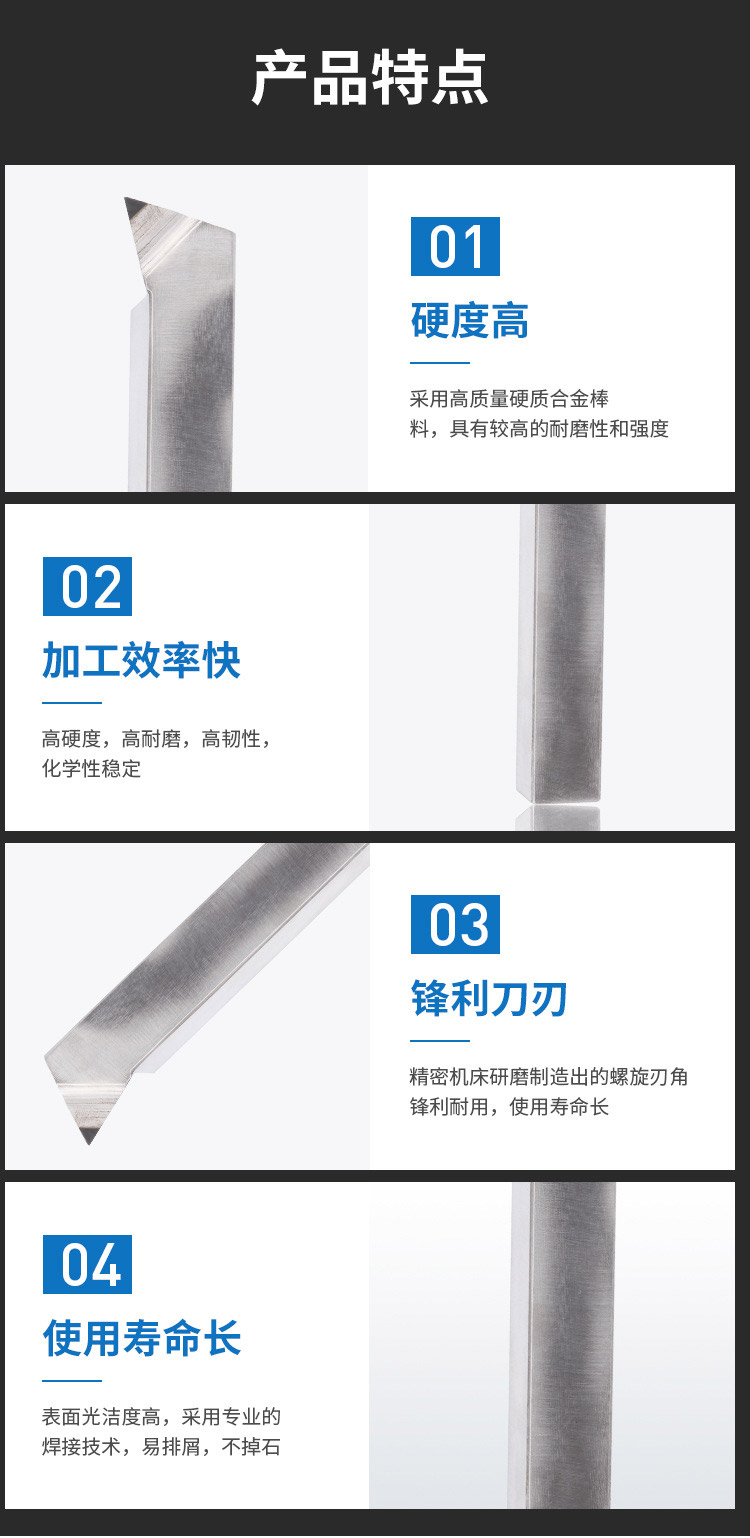 产品特点

01

硬度高

采用高质量硬质合金棒料，具有较高的耐磨性和强度

02

加工效率快

高硬度，高耐磨，高韧性，化学性稳定

03

锋利刀刃

精密机床研磨制造出的螺旋刃角锋利耐用，使用寿命长

04

使用寿命长

表面光洁度高，采用专业的焊接技术，易排屑，不掉石