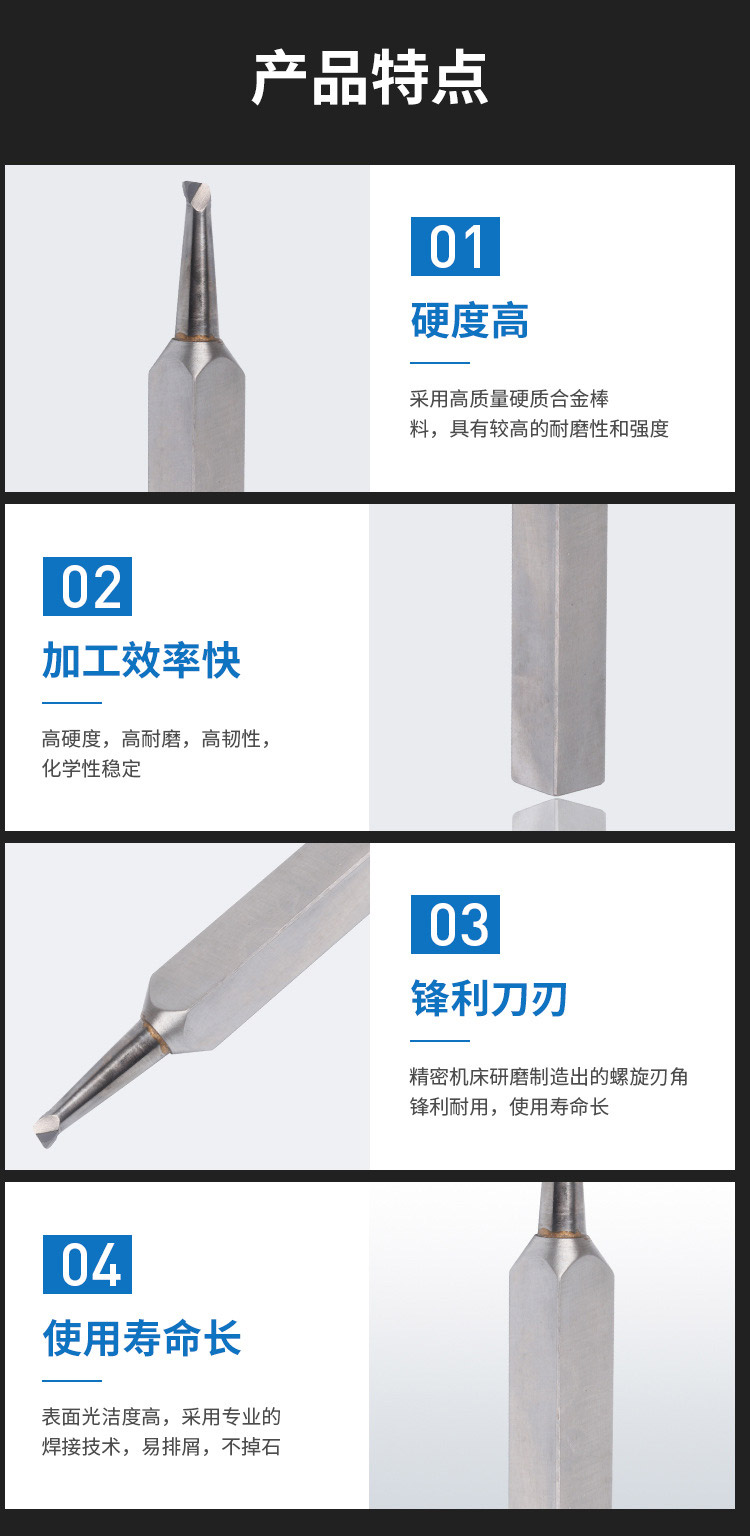 产品特点

01
硬度高
采用高质量硬质合金棒料，具有较高的耐磨性和强度

02
加工效率快
高硬度，高耐磨，高韧性，化学性稳定

03
锋利刀刃
精密机床研磨制造出的螺旋刃角锋利耐用，使用寿命长

04
使用寿命长
表面光洁度高，采用专业的焊接技术，易排屑，不掉石