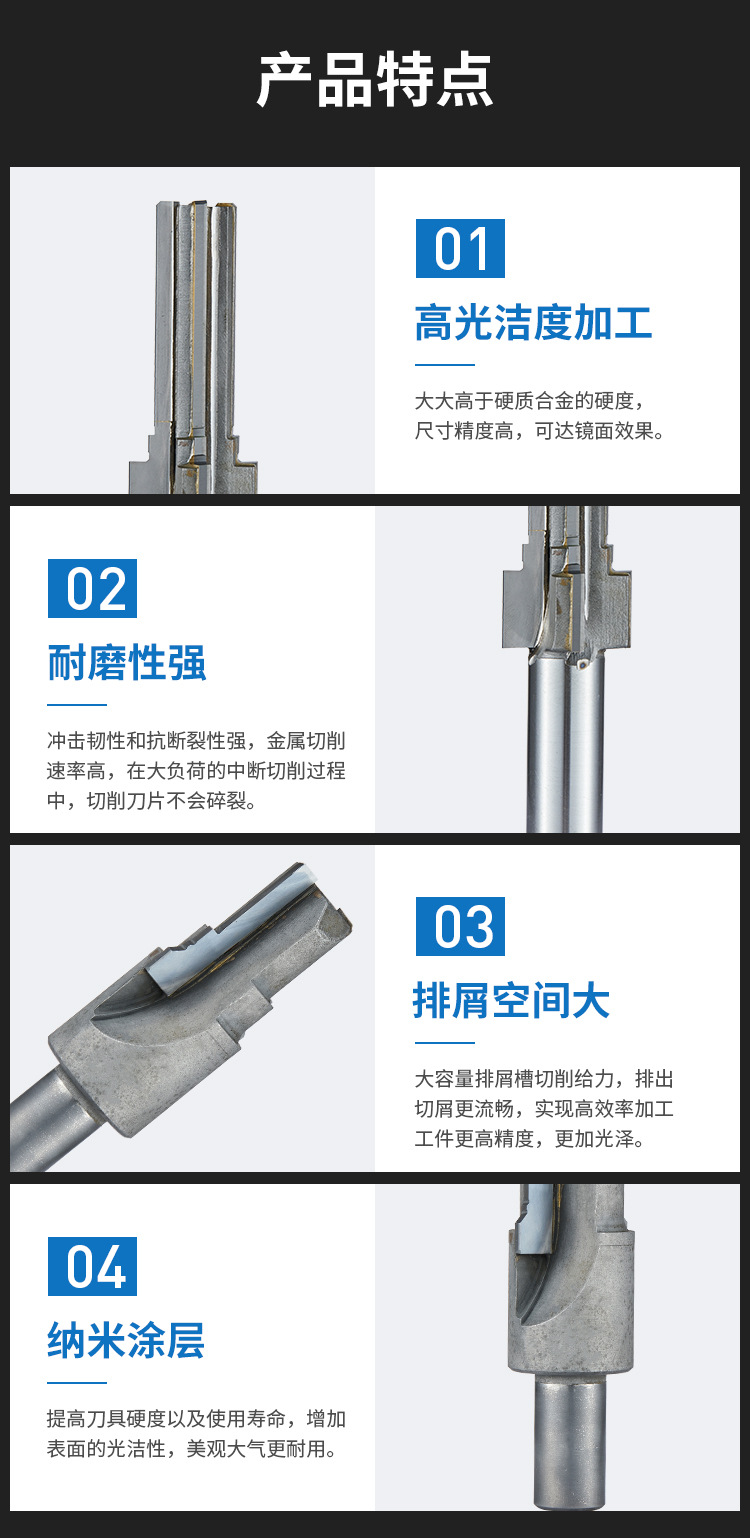 产品特点

01
高光洁度加工
大大高于硬质合金的硬度，尺寸精度高，可达镜面效果。

02
耐磨性强
冲击韧性和抗断裂性强，金属切削速率高，在大负荷的中断切削过程中，切削刀片不会碎裂。

03
排屑空间大
大容量排屑槽切削给力，排出切屑更流畅，实现高效率加工工件更高精度，更加光泽。

04
纳米涂层
提高刀具硬度以及使用寿命，增加表面的光洁性，美观大气更耐用。