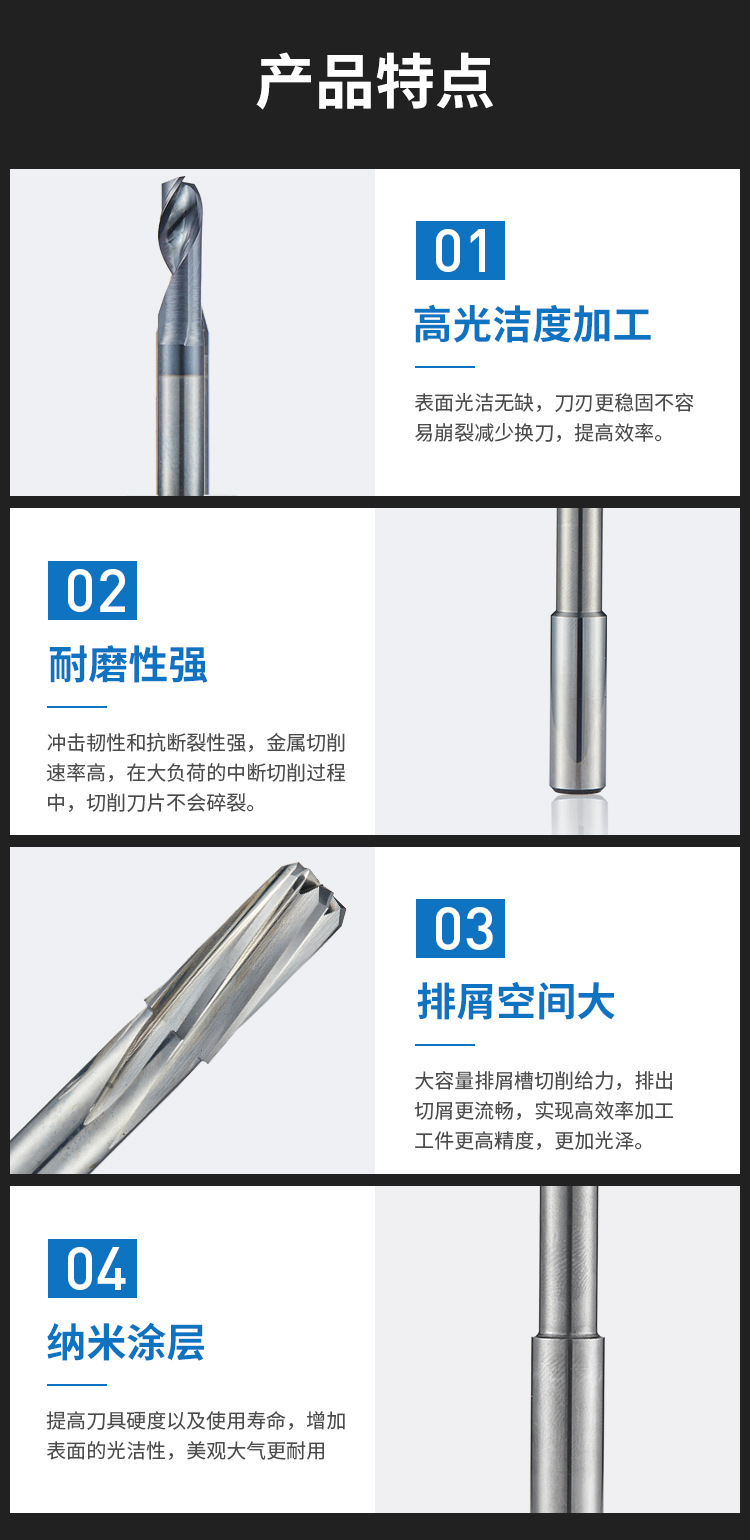 产品特点

01
高光洁度加工
表面光洁无缺，刀刃更稳固不容易崩裂减少换刀，提高效率。

02
耐磨性强
冲击韧性和抗断裂性强，金属切削速率高，在大负荷的中断切削过程中，切削刀片不会碎裂。

03
排屑空间大
大容量排屑槽切削给力，排出切屑更流畅，实现高效率加工工件更高精度，更加光泽。

04
纳米涂层
提高刀具硬度以及使用寿命，增加表面的光洁性，美观大气更耐用